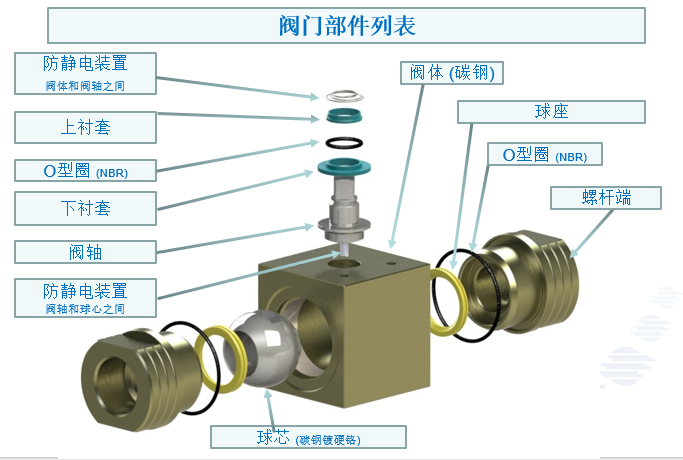 阀门部件列表

防静电装置
阀体和阀轴之间

上衬套

O型圈 (NBR)

下衬套

阀轴

防静电装置
阀轴和球心之间

阀体 (碳钢)

球座

O型圈 (NBR)

螺杆端

球芯 (碳钢镀硬铬)